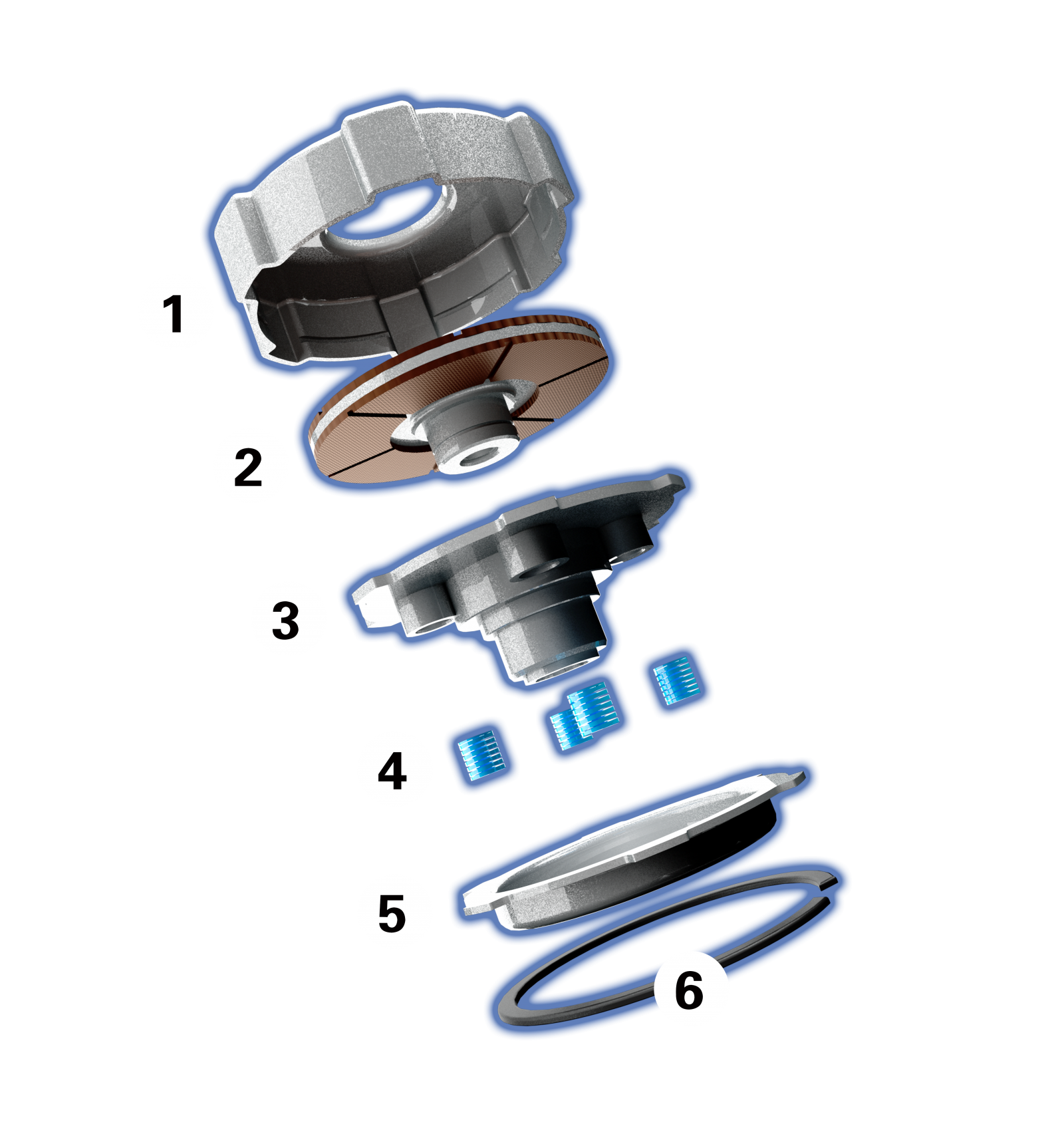 1

2

3

4

5

6